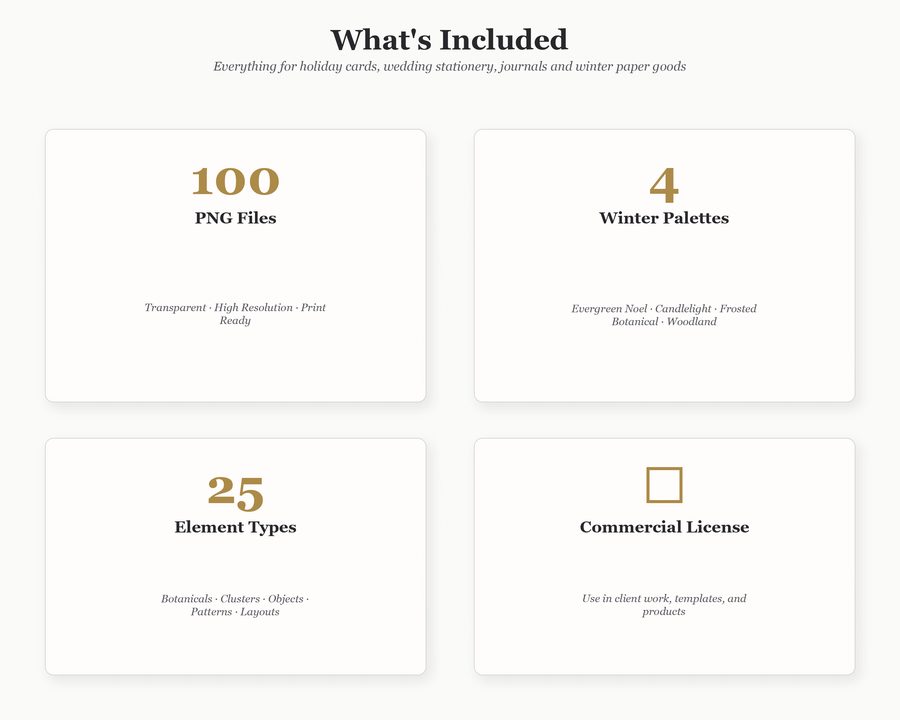 What's Included

Everything for holiday cards, wedding stationery, journals and winter paper goods

100

PNG Files

Transparent · High Resolution · Print Ready

4

Winter Palettes

Evergreen Noel · Candlelight · Frosted Botanical · Woodland

25

Element Types

Botanicals · Clusters · Objects · Patterns · Layouts

☐

Commercial License

Use in client work, templates, and products