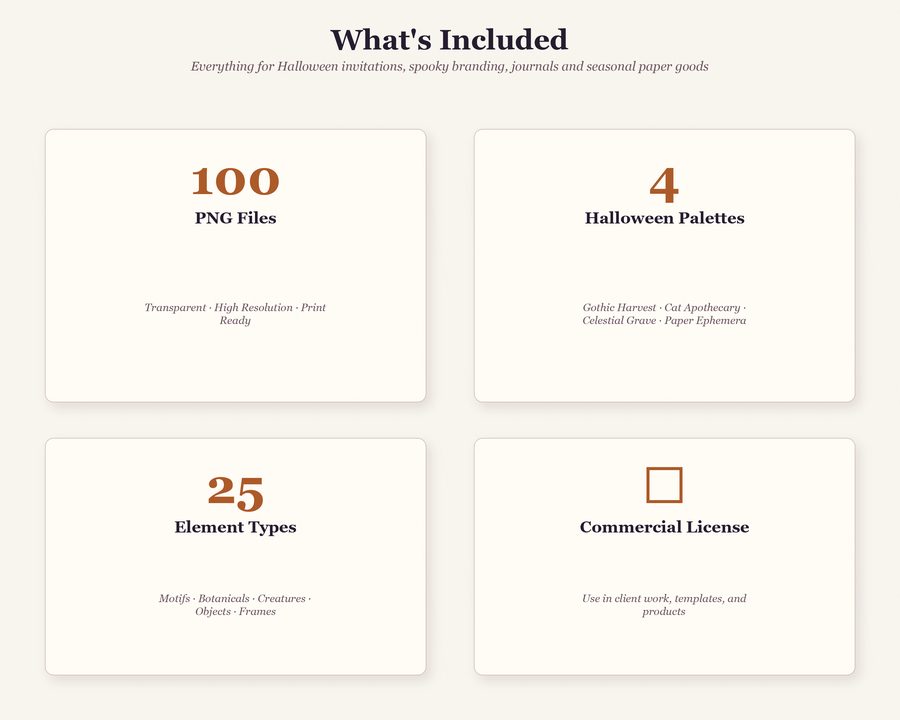 What's Included

Everything for Halloween invitations, spooky branding, journals and seasonal paper goods

100

PNG Files

Transparent · High Resolution · Print Ready

4

Halloween Palettes

Gothic Harvest · Cat Apothecary · Celestial Grave · Paper Ephemera

25

Element Types

Motifs · Botanicals · Creatures · Objects · Frames

☐

Commercial License

Use in client work, templates, and products