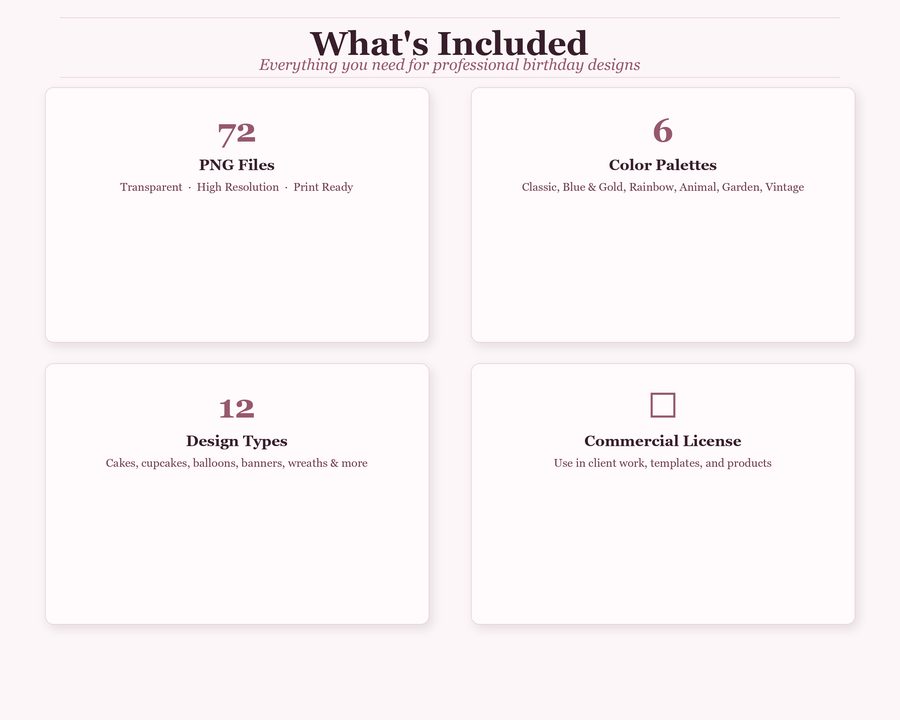 What's Included
Everything you need for professional birthday designs

72
PNG Files
Transparent · High Resolution · Print Ready

6
Color Palettes
Classic, Blue & Gold, Rainbow, Animal, Garden, Vintage

12
Design Types
Cakes, cupcakes, balloons, banners, wreaths & more

☐
Commercial License
Use in client work, templates, and products