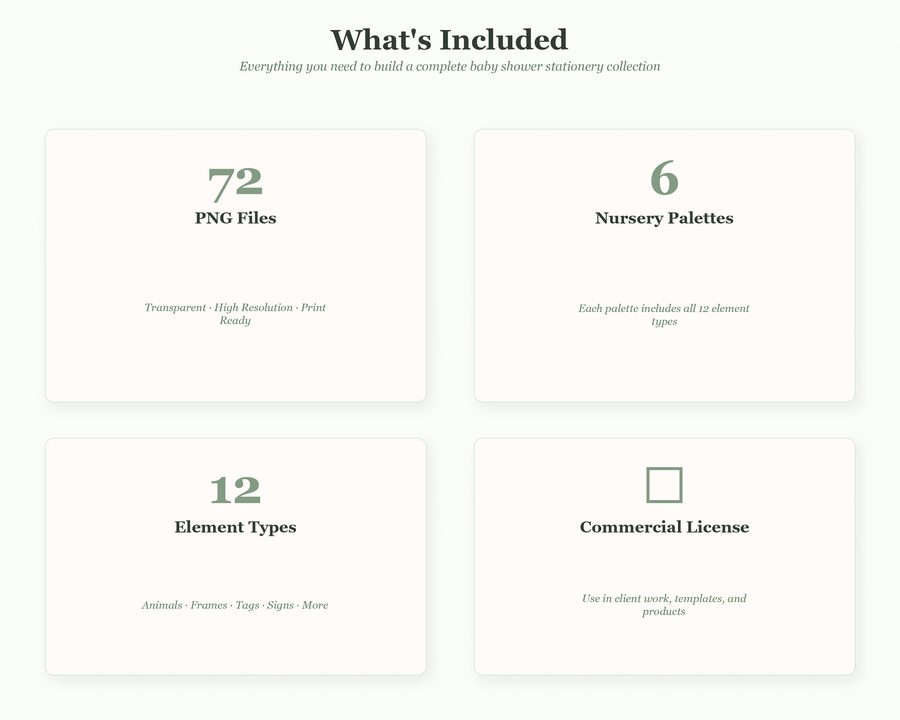 What's Included

Everything you need to build a complete baby shower stationery collection

72

PNG Files

Transparent · High Resolution · Print Ready

6

Nursery Palettes

Each palette includes all 12 element types

12

Element Types

Animals · Frames · Tags · Signs · More

☐

Commercial License

Use in client work, templates, and products